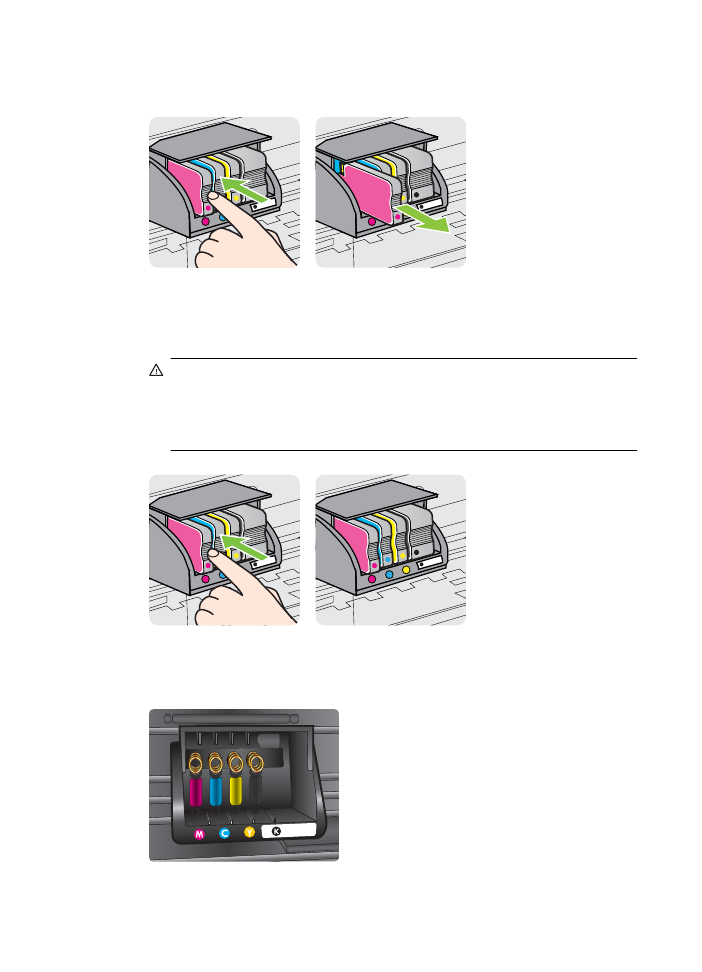 M

C

Y

K